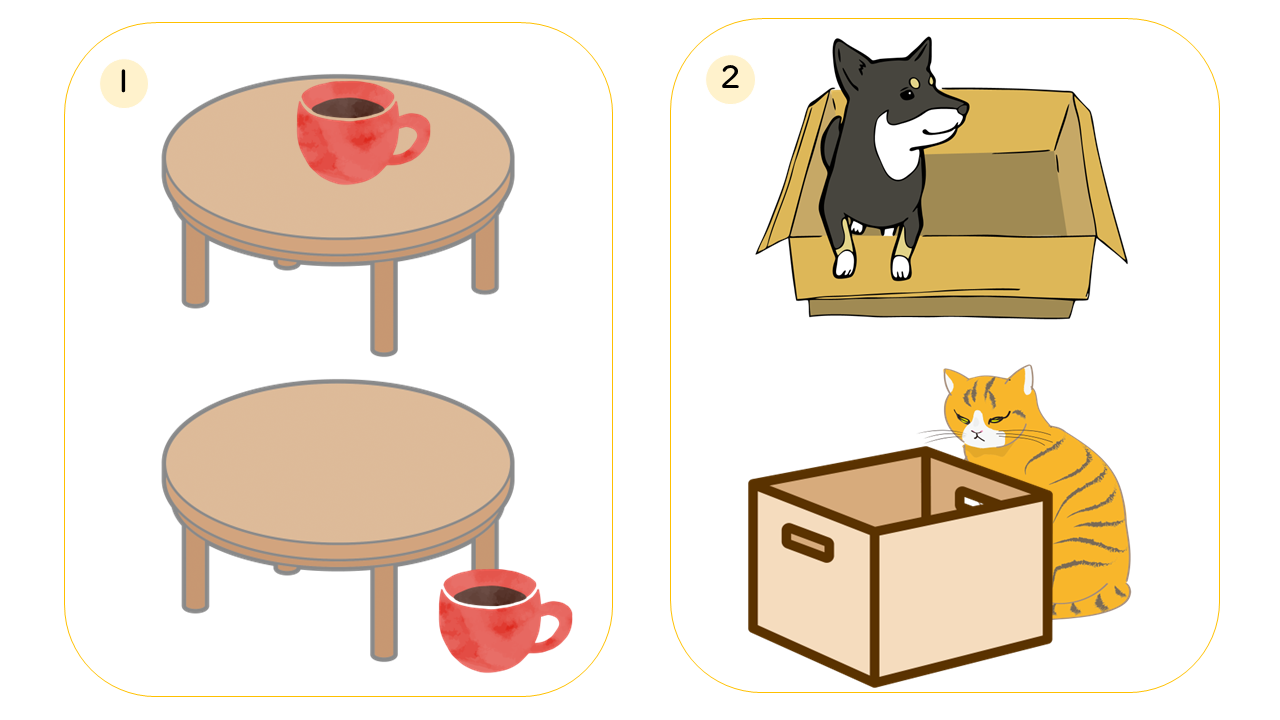 1

2