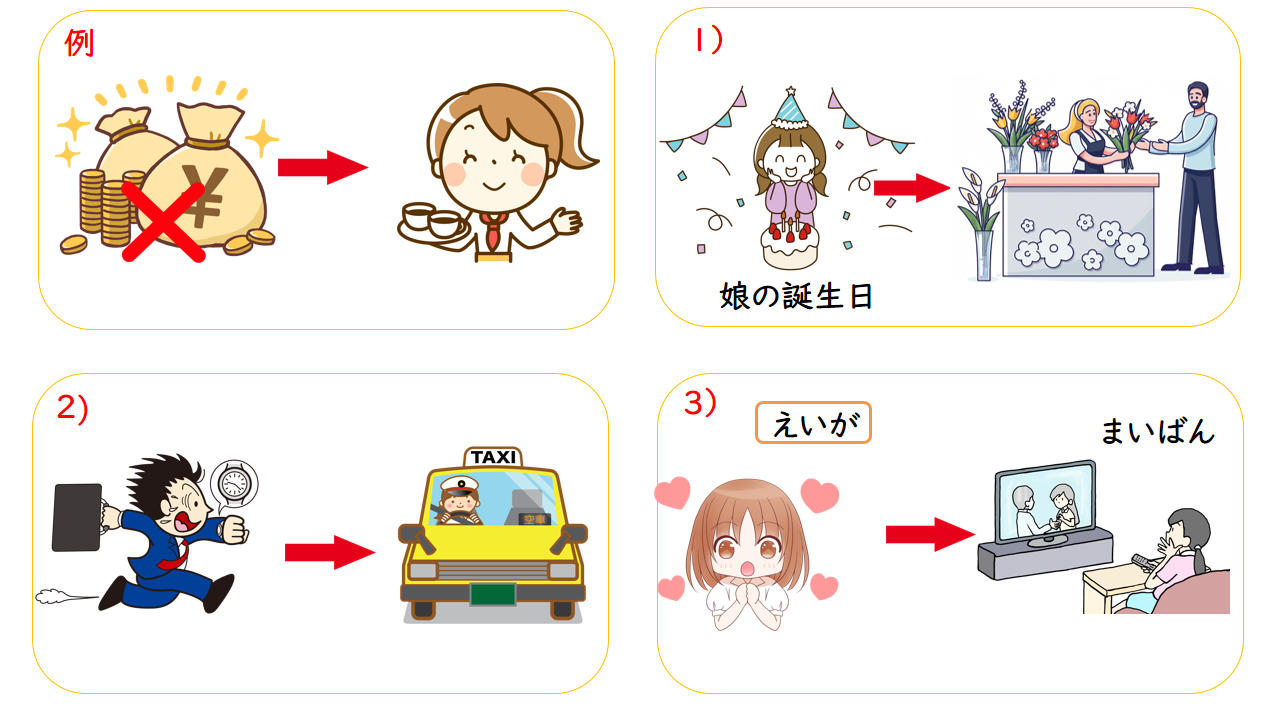 例

¥

1）

娘の誕生日

2)

TAXI

空車

3）

えいが

まいばん