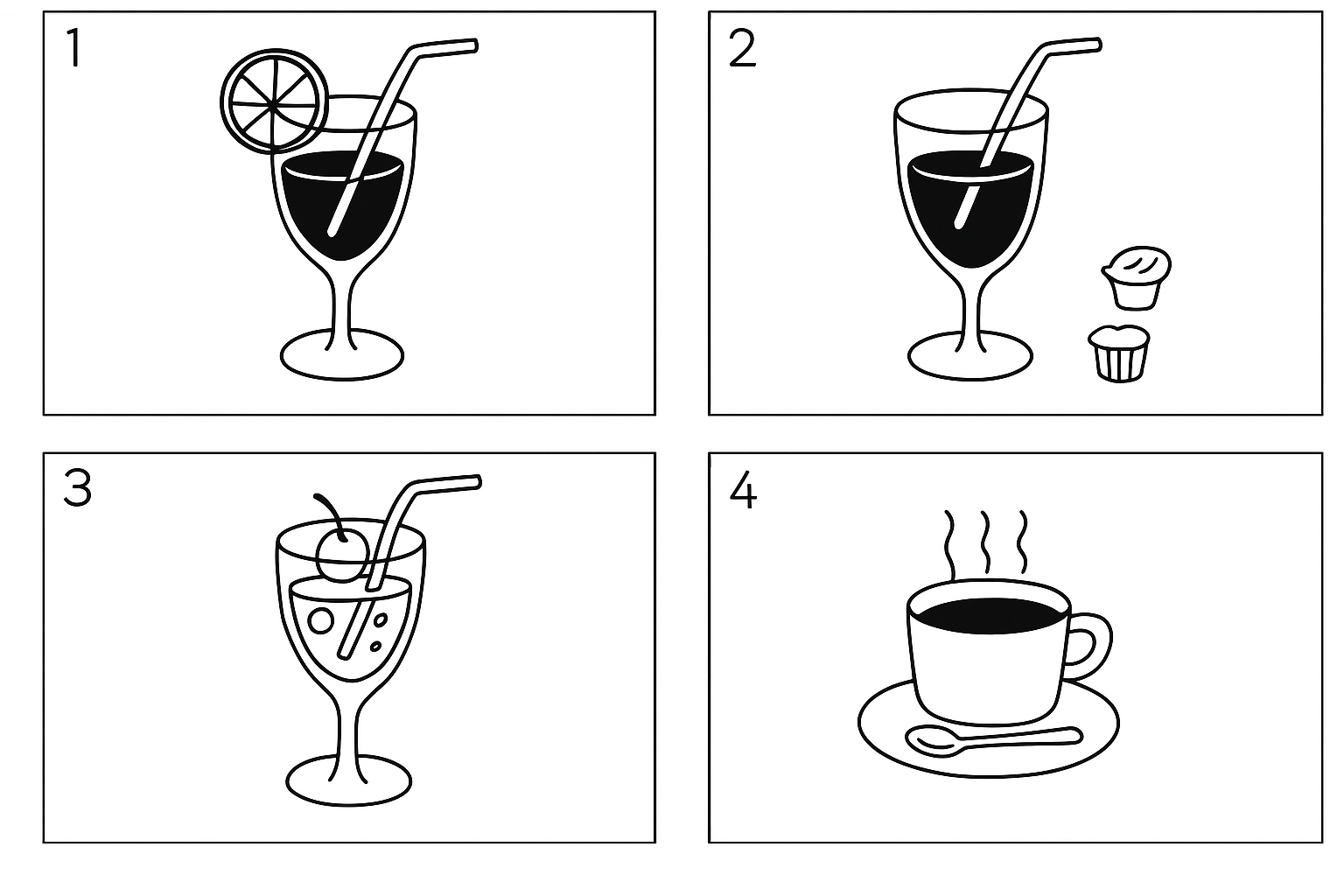 1

2

3

4