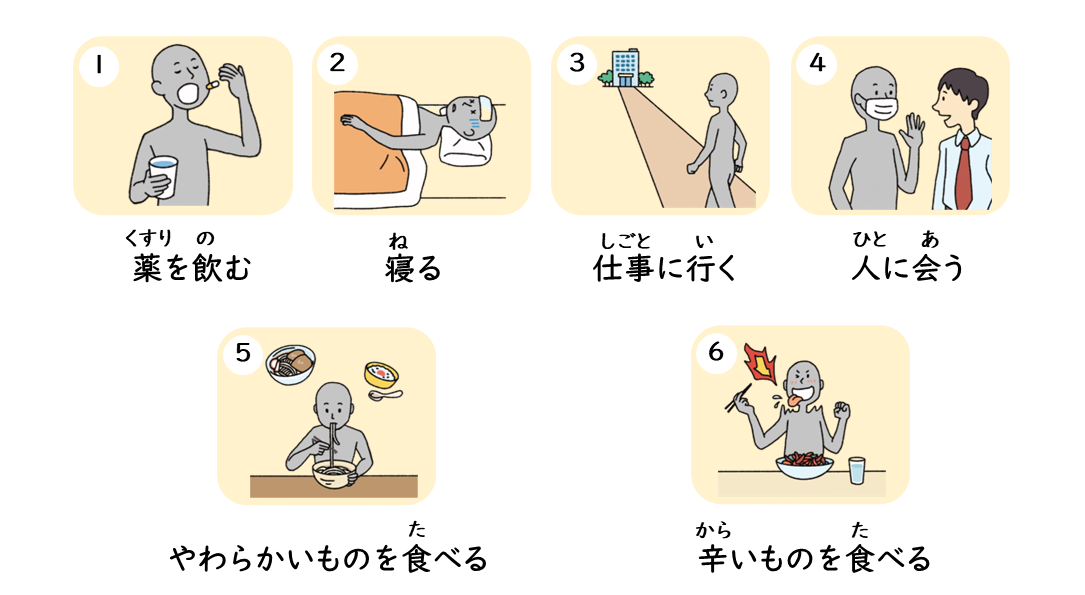 1

くすり の
薬を飲む

2

ね
寝る

3

しごと い
仕事に行く

4

ひと あ
人に会う

5

た
やわらかいものを食べる

6

から た
辛いものを食べる