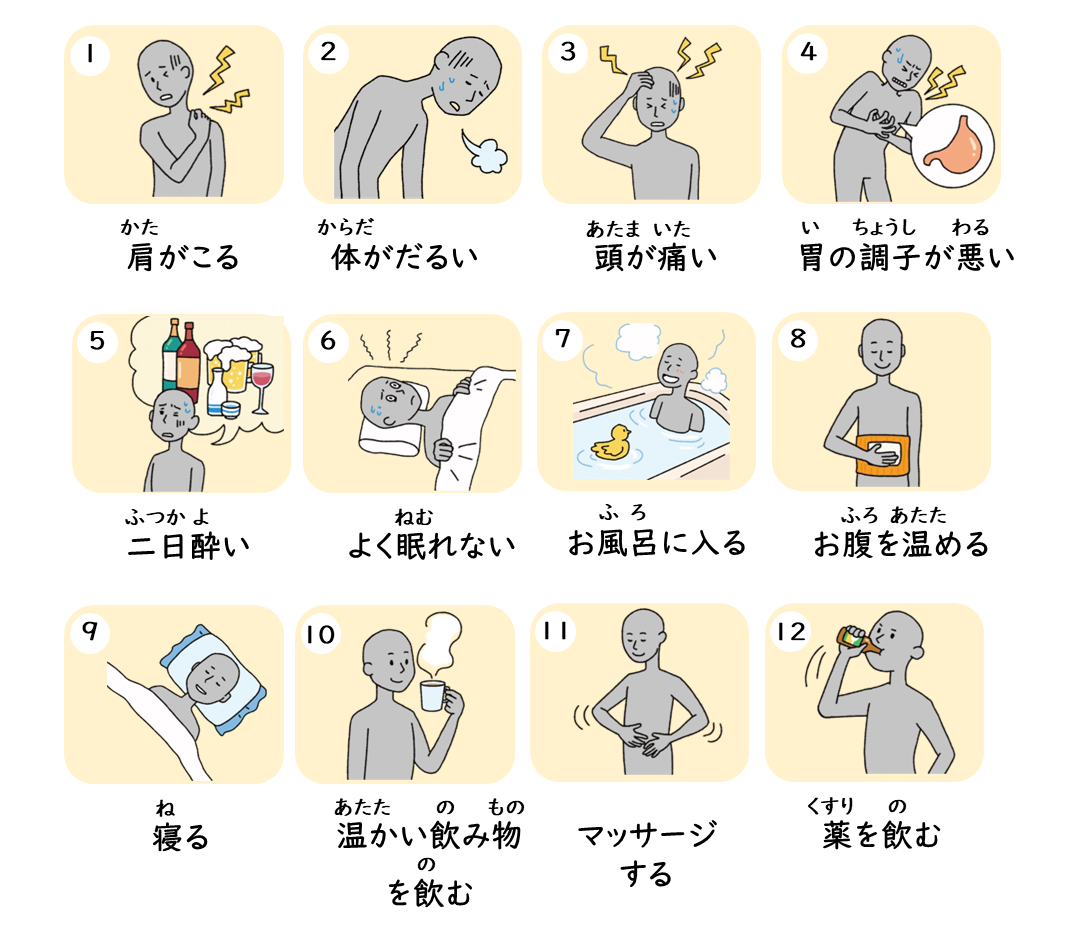 1
かた
肩がこる

2
からだ
体がだるい

3
あたま いた
頭が痛い

4
い ちょうし わる
胃の調子が悪い

5
ふつか よ
二日酔い

6
ねむ
よく眠れない

7
ふ ろ
お風呂に入る

8
ふろ あたた
お腹を温める

9
ね
寝る

10
あたた の もの
温かい飲み物
の
を飲む

11
マッサージ
する

12
くすり の
薬を飲む