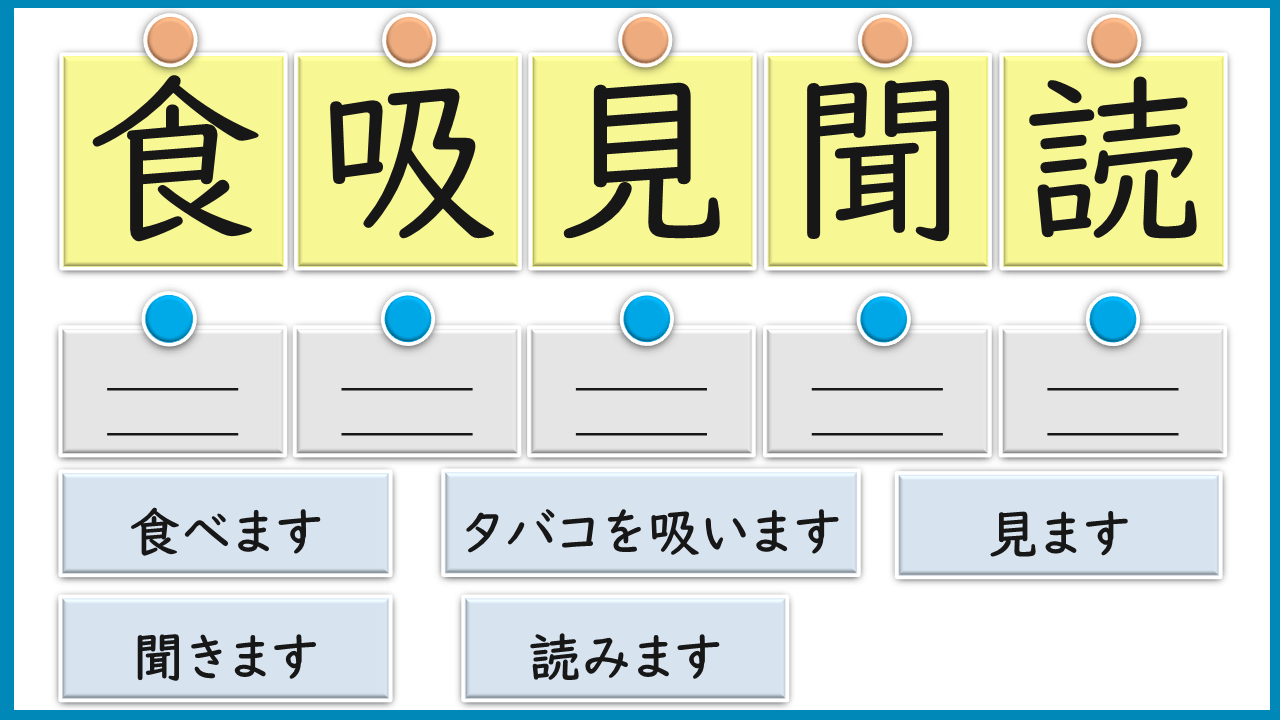 食 吸 見 聞 読

____
____

____
____

____
____

____
____

____
____

食べます

タバコを吸います

見ます

聞きます

読みます