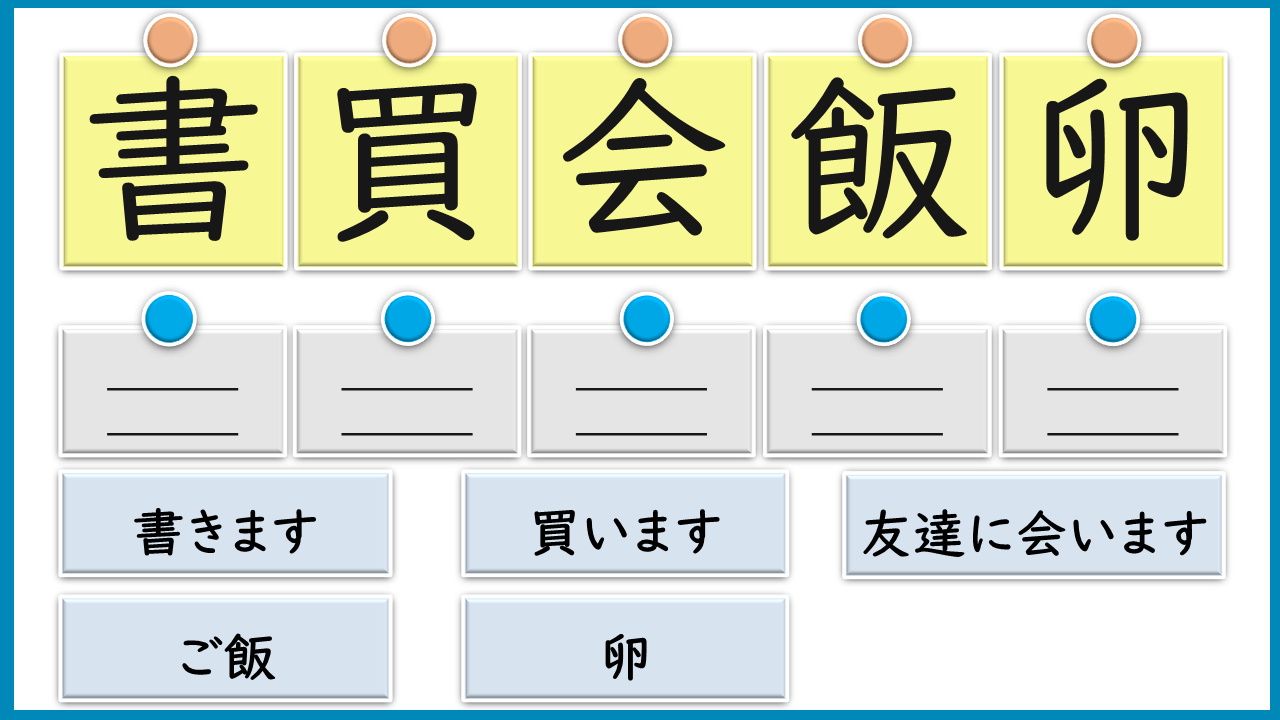 書 買 会 飯 卵

____
____

____
____

____
____

____
____

____
____

書きます

買います

友達に会います

ご飯

卵