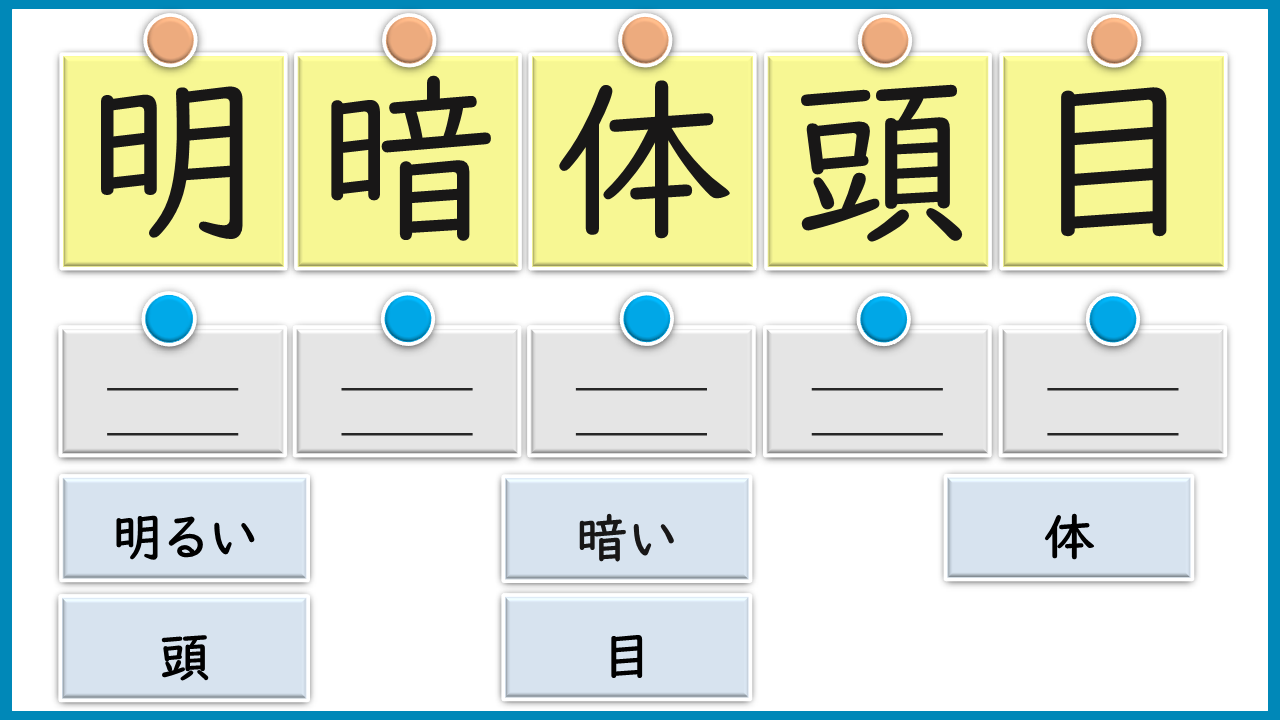 明 暗 体 頭 目

____
____

____
____

____
____

____
____

____
____

明るい 暗い 体

頭 目