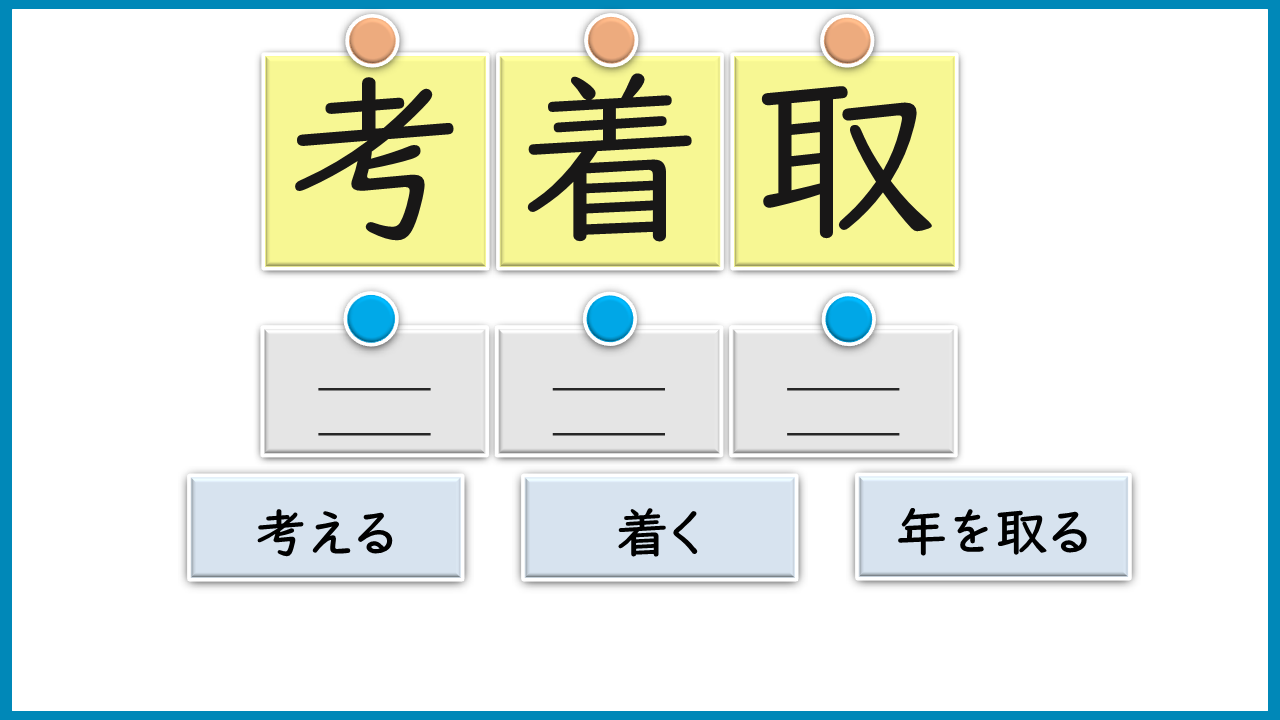 考 着 取

____
____

____
____

____
____

考える 着く 年を取る