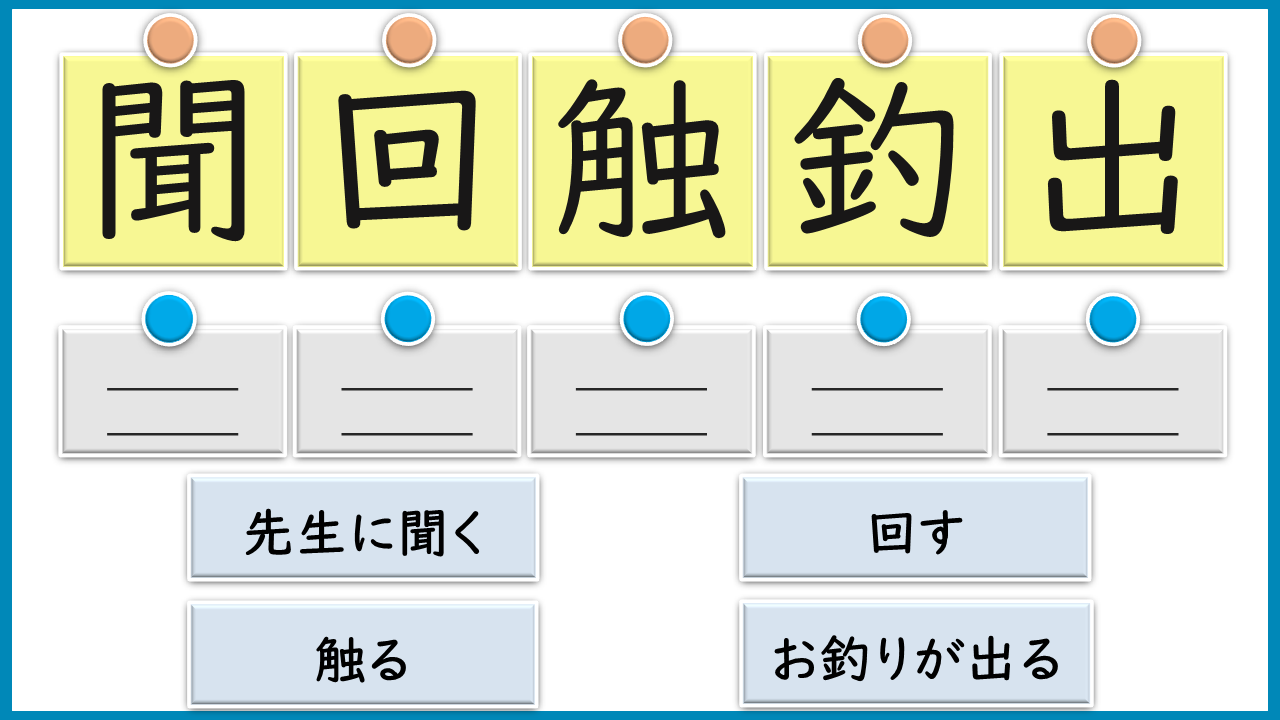 聞 回 触 釣 出

先生に聞く

回す

触る

お釣りが出る