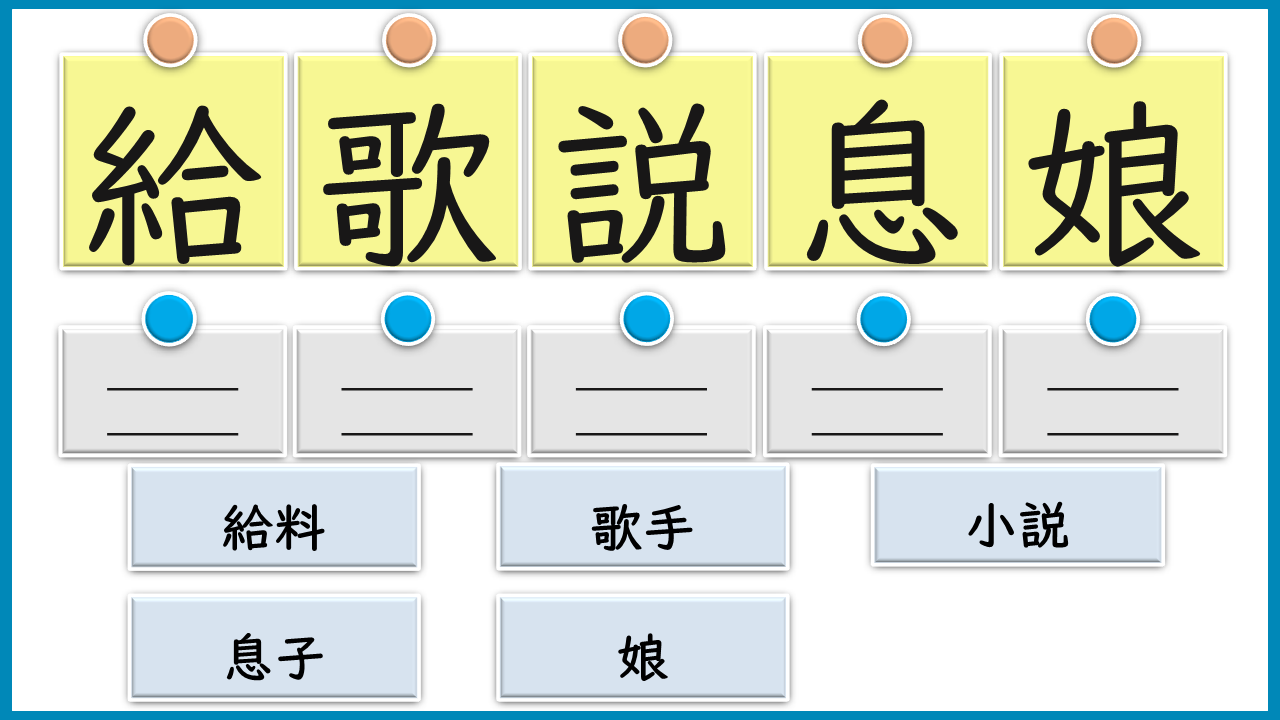 給 歌 説 息 娘

____
____

____
____

____
____

____
____

____
____

給料

歌手

小説

息子

娘