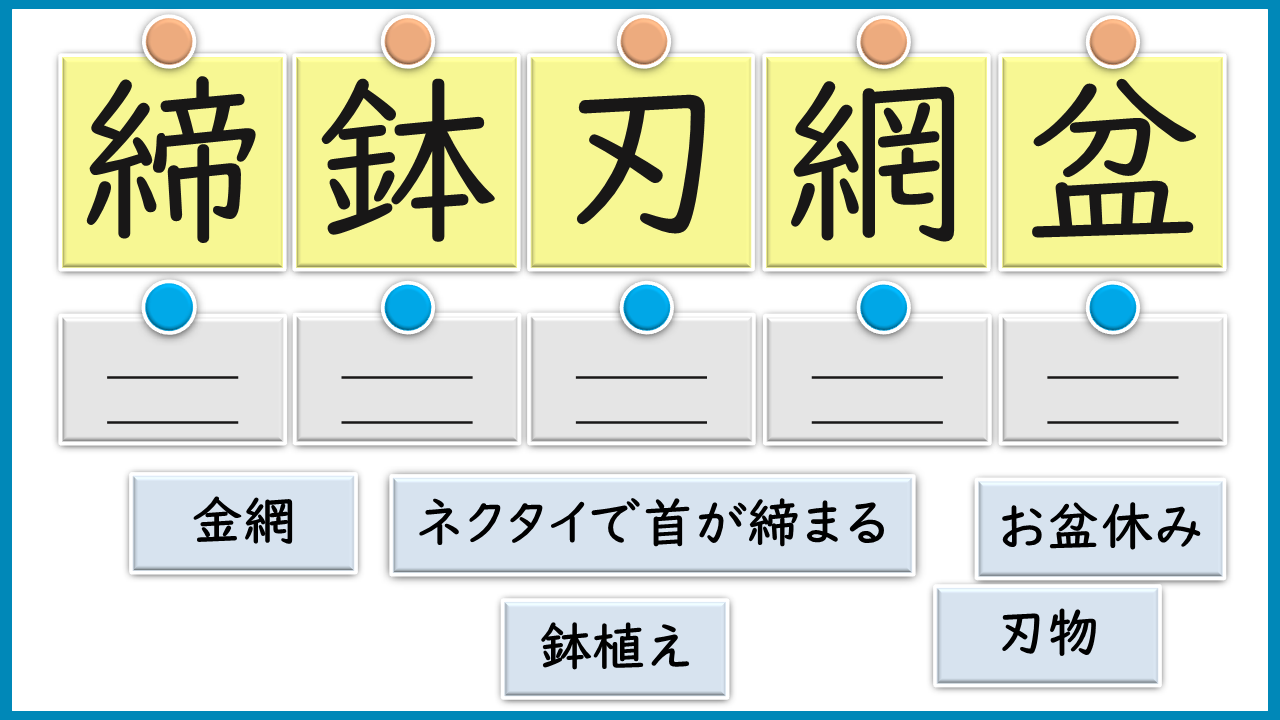 締 鉢 刃 網 盆

____
____

____
____

____
____

____
____

____
____

金網 ネクタイで首が締まる お盆休み

鉢植え 刃物