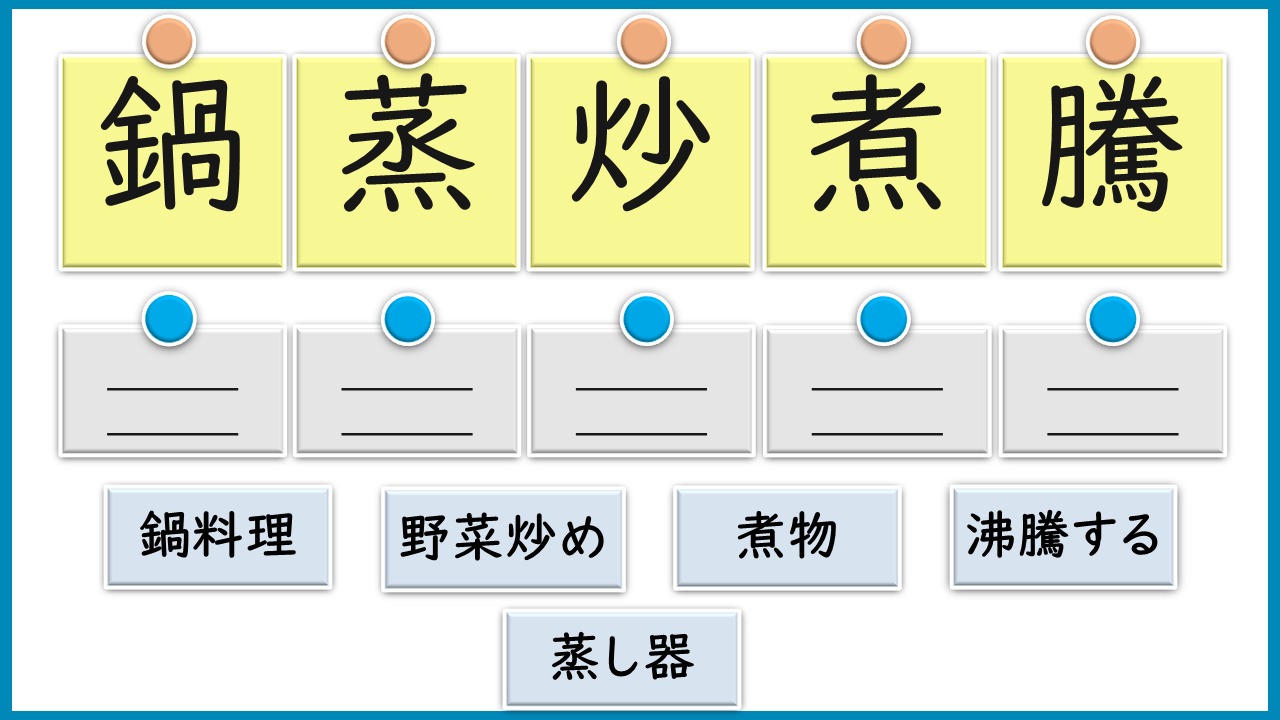 鍋 蒸 炒 煮 騰

____
____

____
____

____
____

____
____

____
____

鍋料理 野菜炒め 煮物 沸騰する

蒸し器