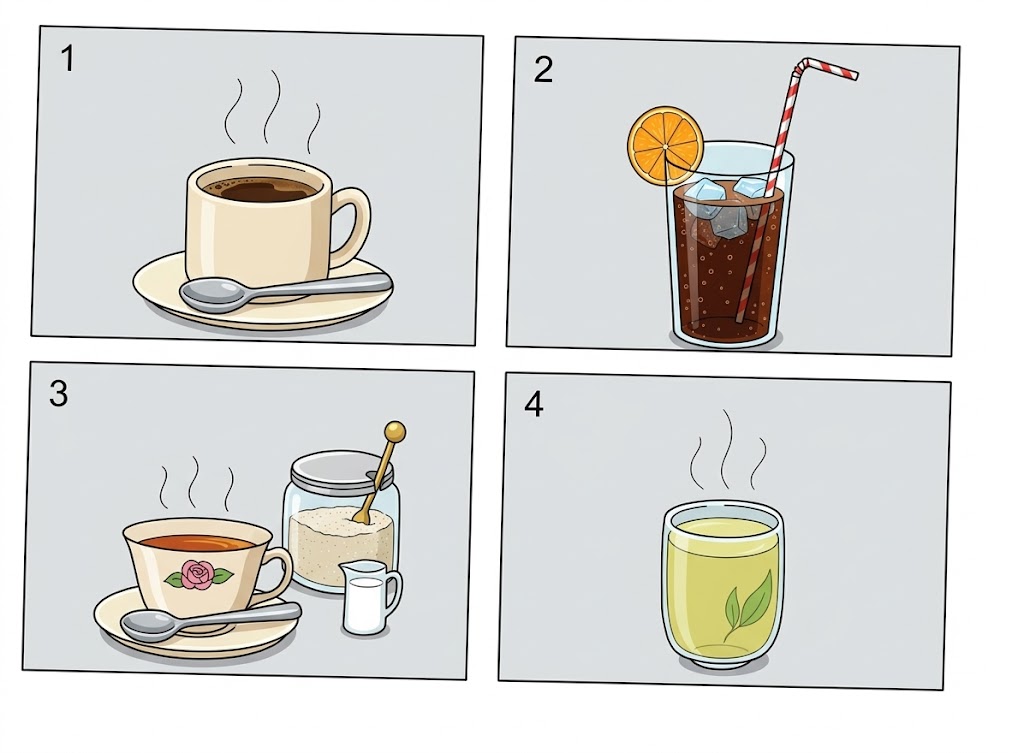 1

2

3

4