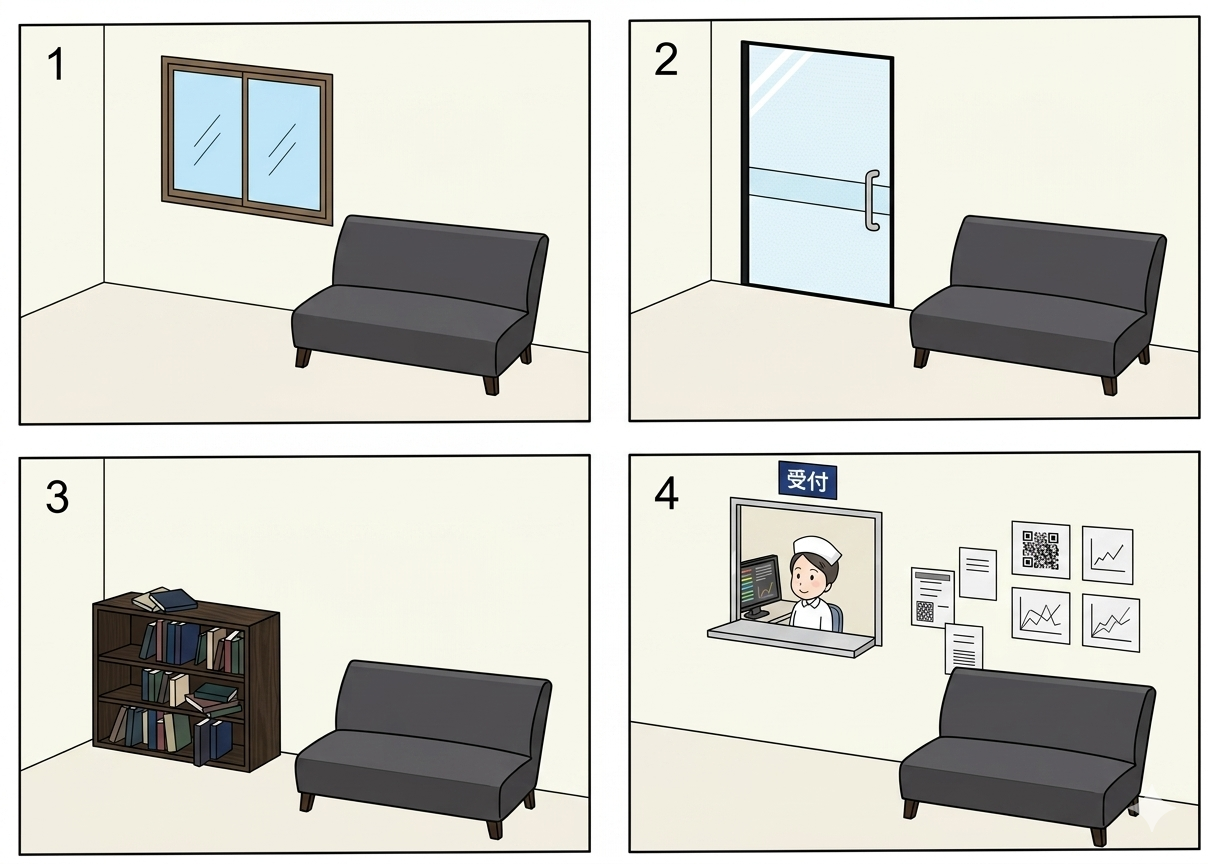 1

2

3

4

受付