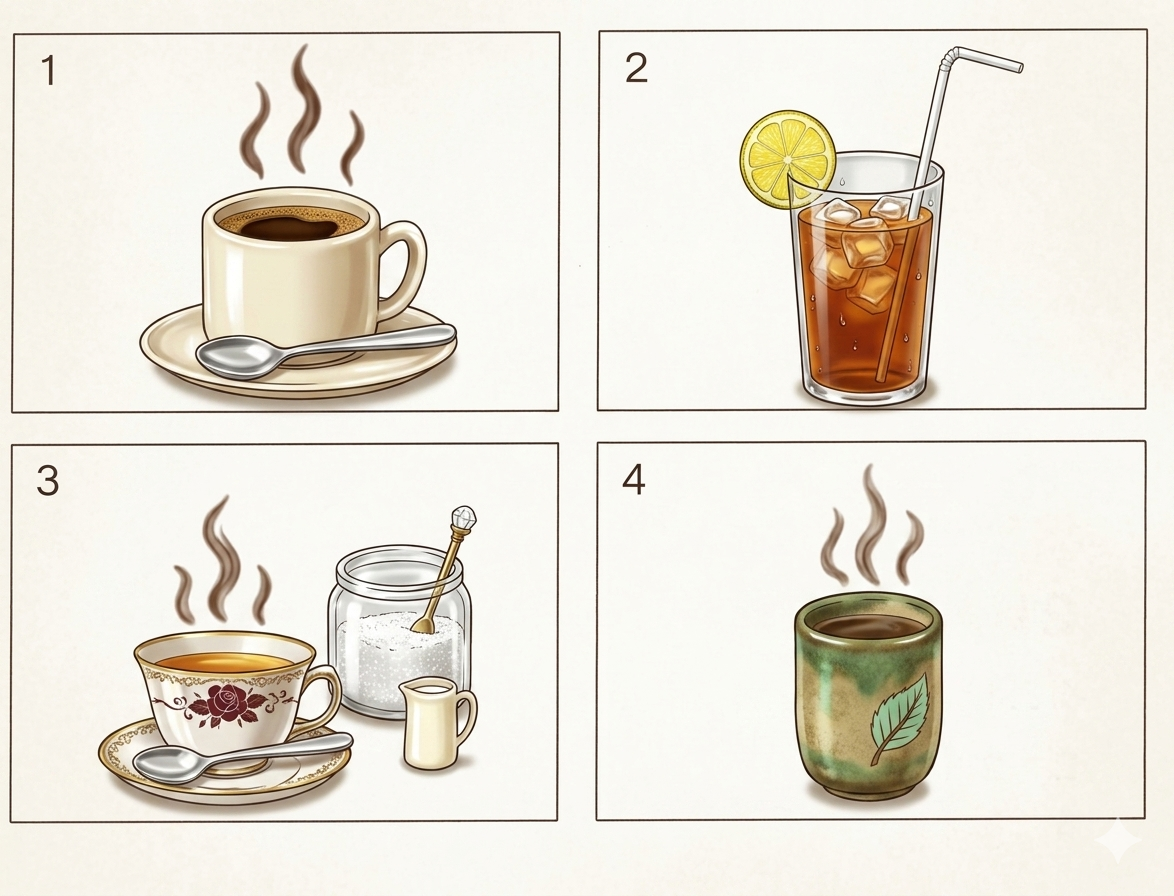 1

2

3

4