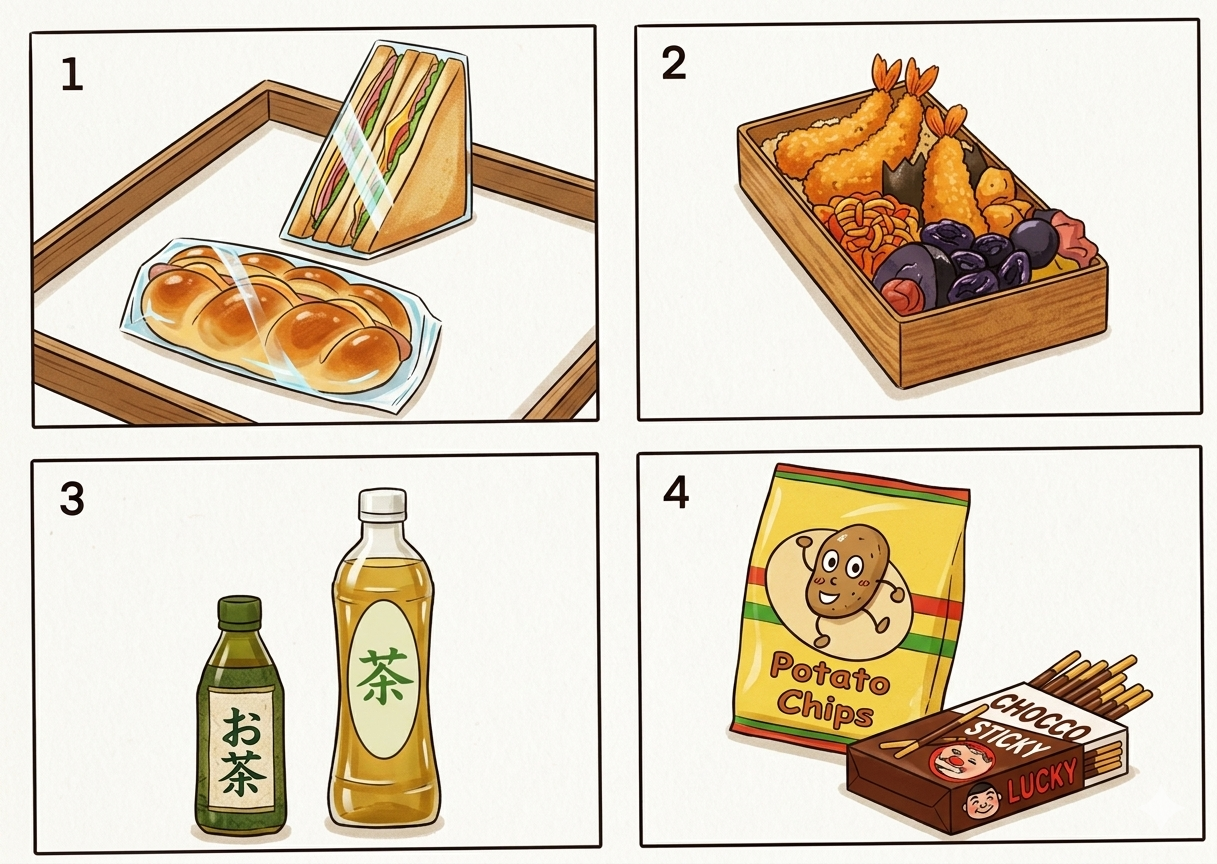 1

2

3

お茶

茶

4

Potato Chips

CHOCCO STICKY

LUCKY