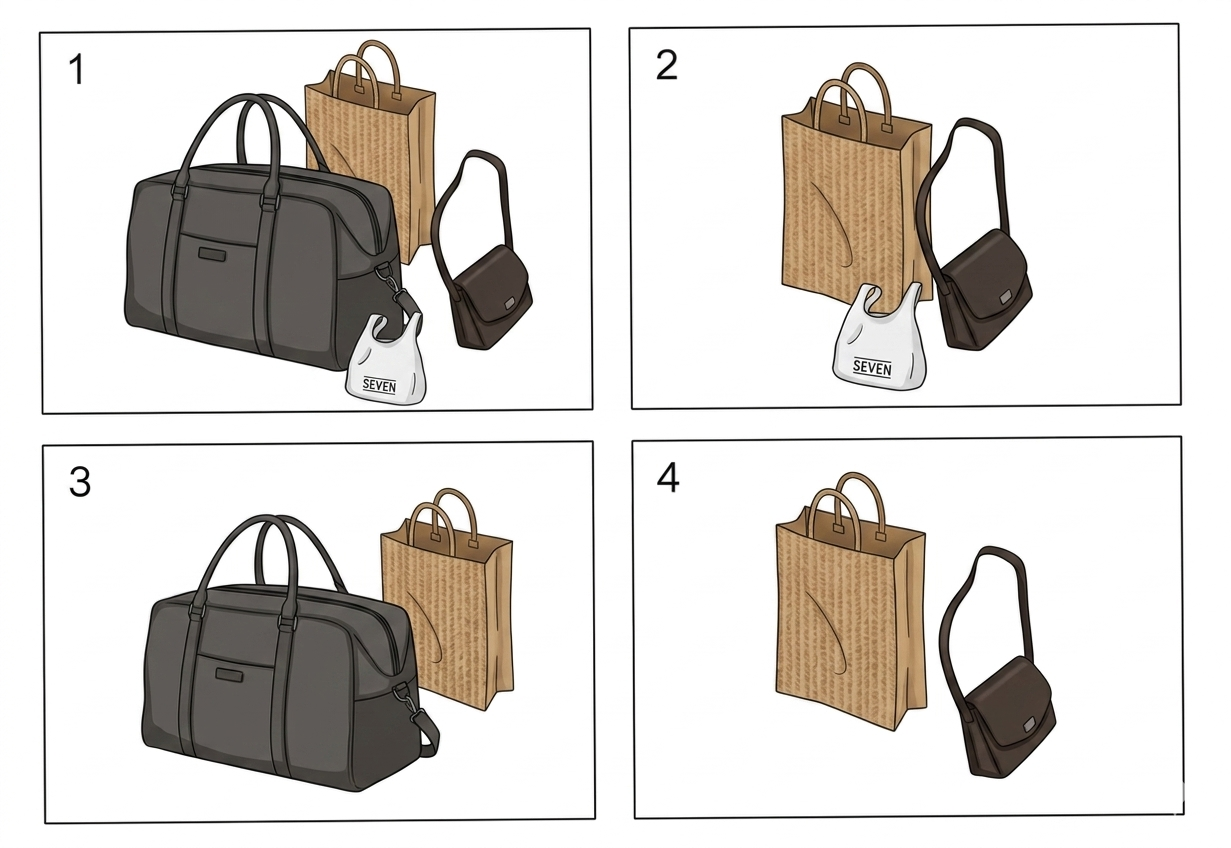 1

SEVEN

2

SEVEN

3

4