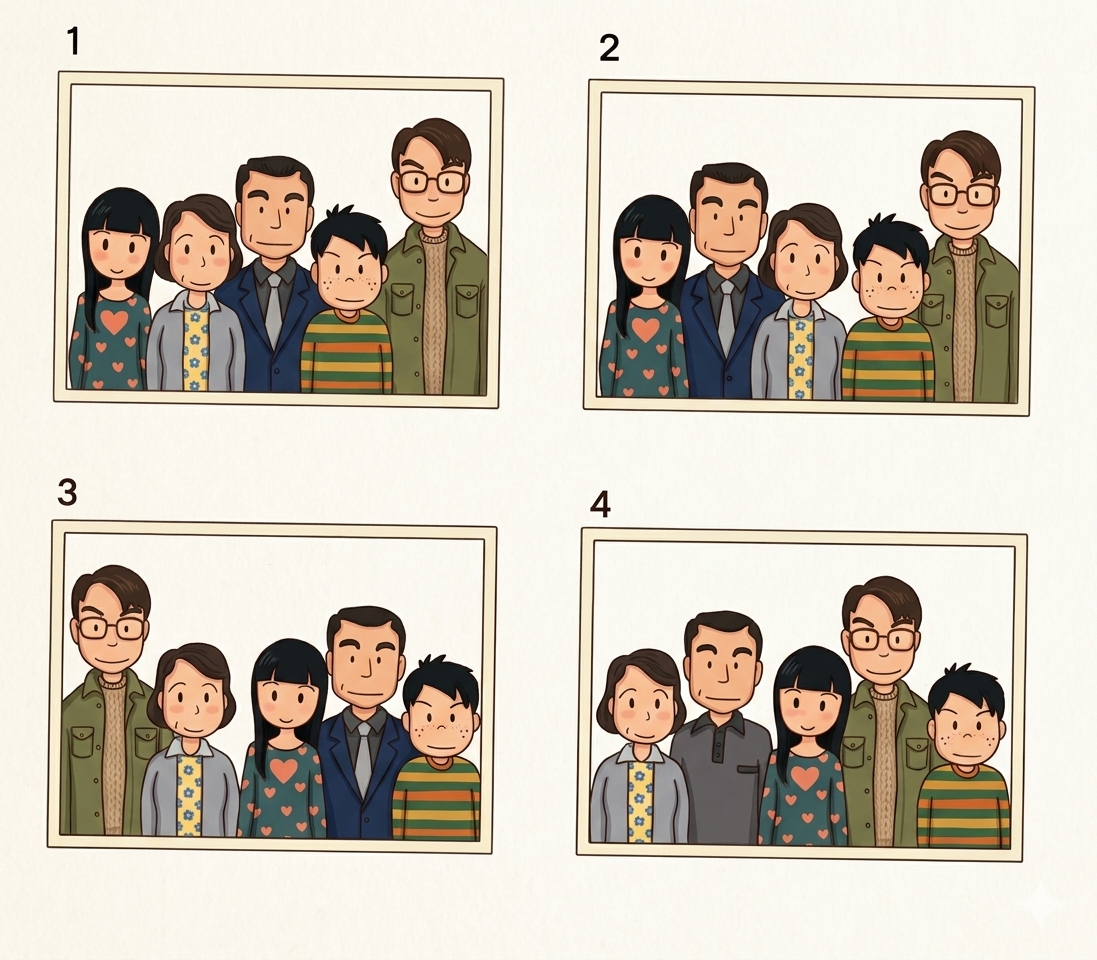 1

2

3

4