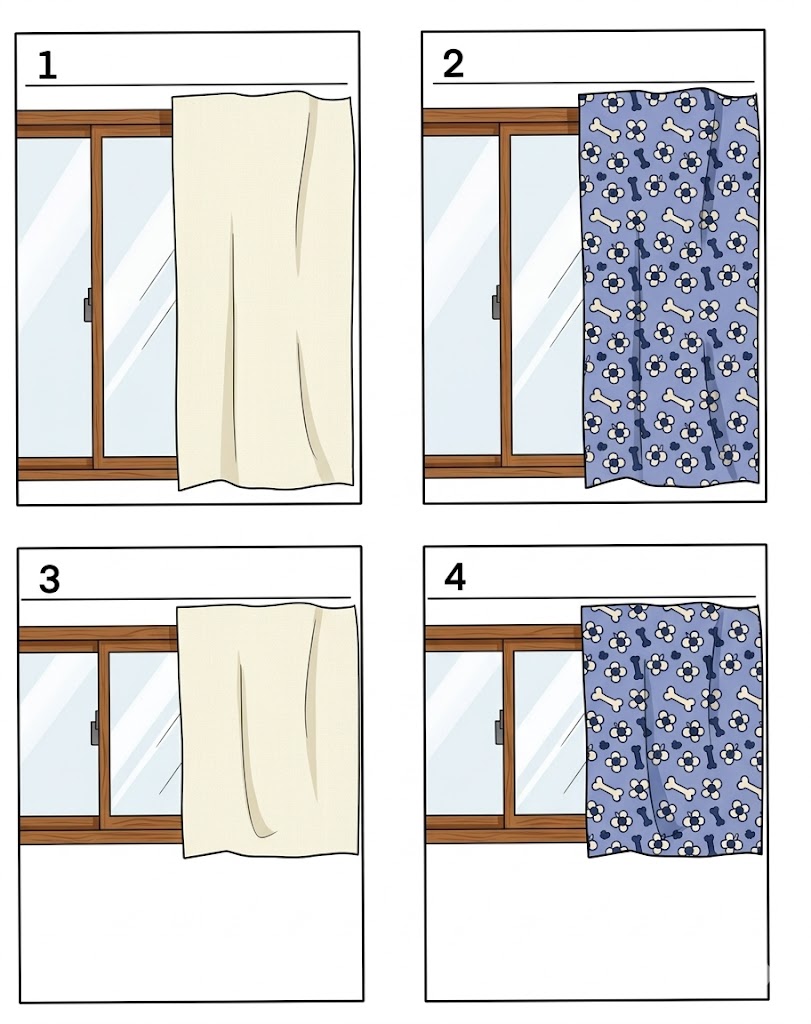 1

2

3

4