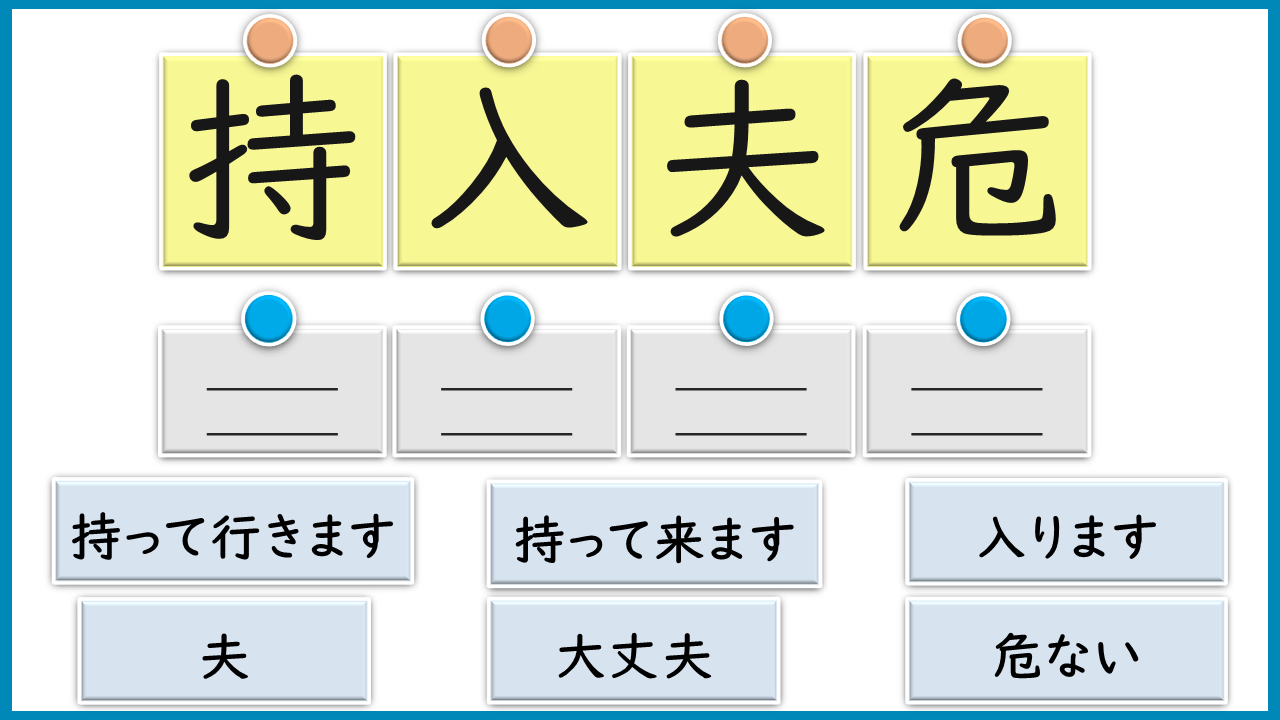 持 入 夫 危

____
____

____
____

____
____

____
____

持って行きます

持って来ます

入ります

夫

大丈夫

危ない